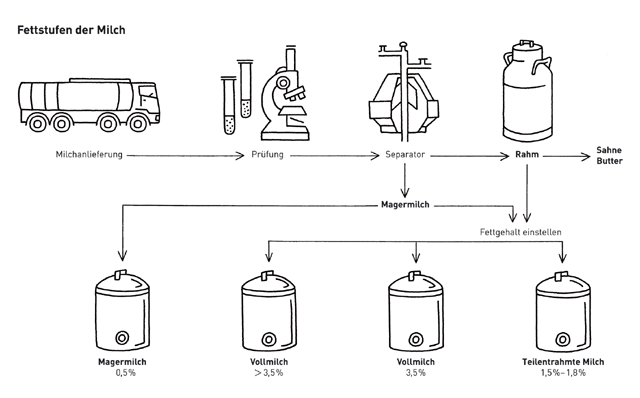 Fettstufen der Milch

Milchanlieferung

Prüfung

Separator

Rahm

Sahne
Butter

Magermilch

Fettgehalt einstellen

Magermilch
0,5%

Vollmilch
> 3,5%

Vollmilch
3,5%

Teilentrahmte Milch
1,5%–1,8%